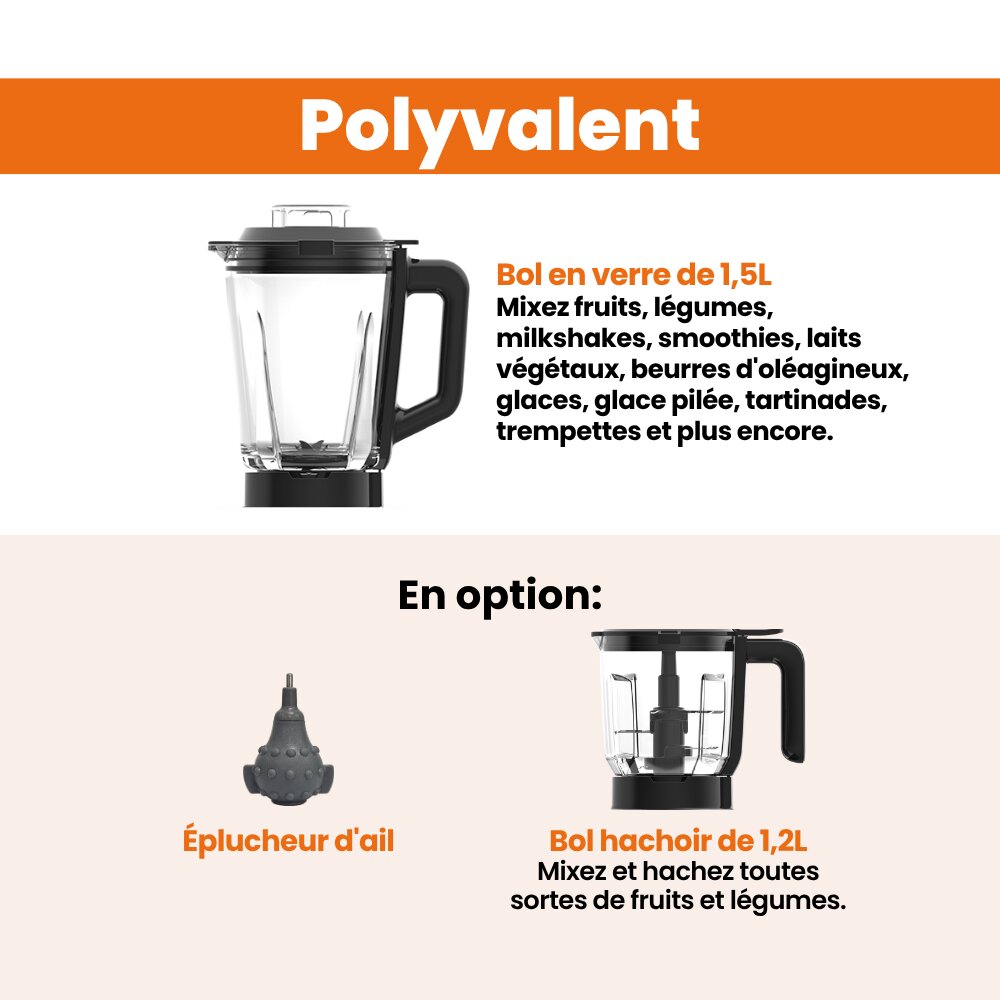 Polyvalent

Bol en verre de 1,5L
Mixez fruits, légumes, milkshakes, smoothies, laits végétaux, beurres d'oléagineux, glaces, glace pilée, tartinades, trempettes et plus encore.

En option:

Éplucheur d'ail

Bol hachoir de 1,2L
Mixez et hachez toutes sortes de fruits et légumes.