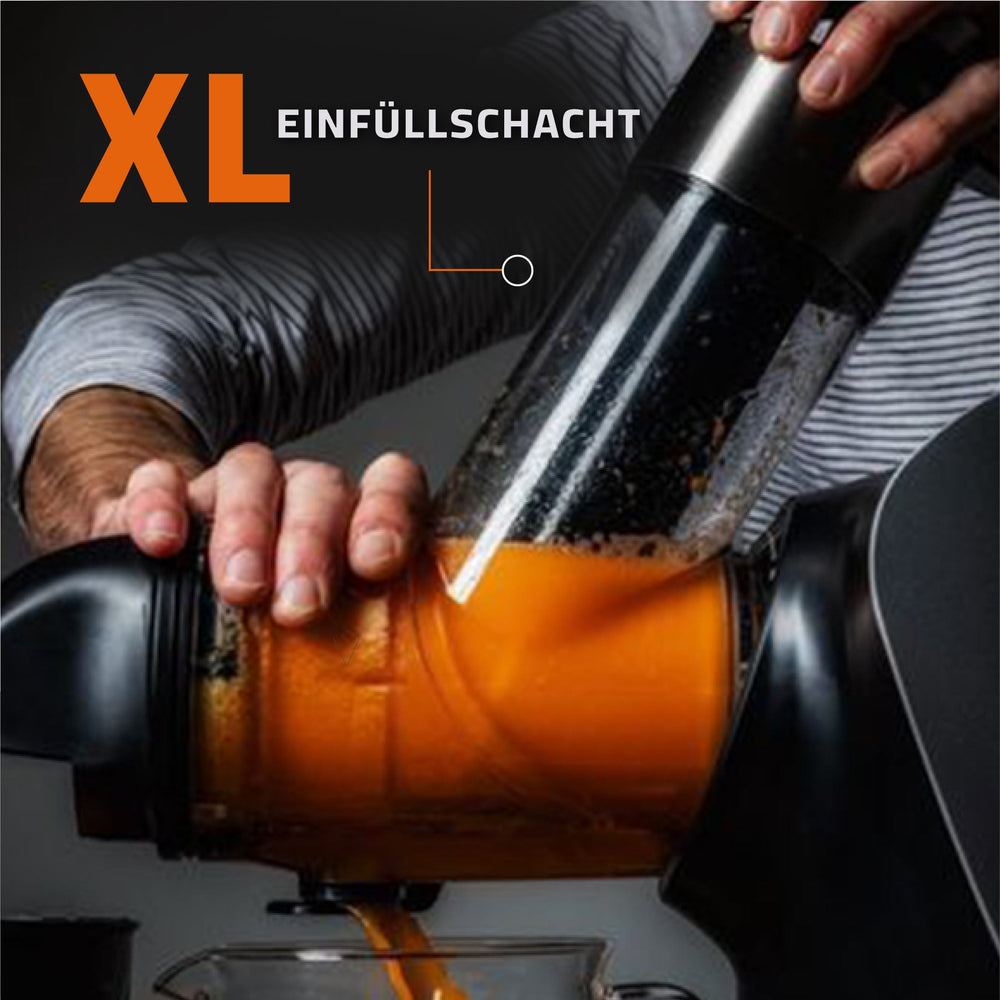 XL EINFÜLLSCHACHT